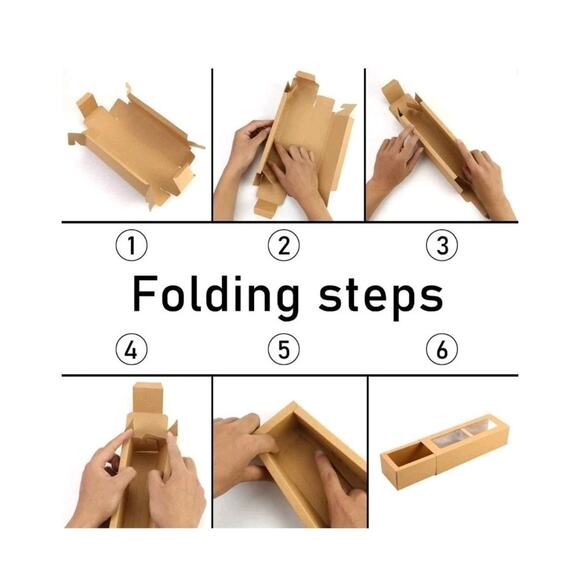 ①
②
③
Folding steps
④
⑤
⑥